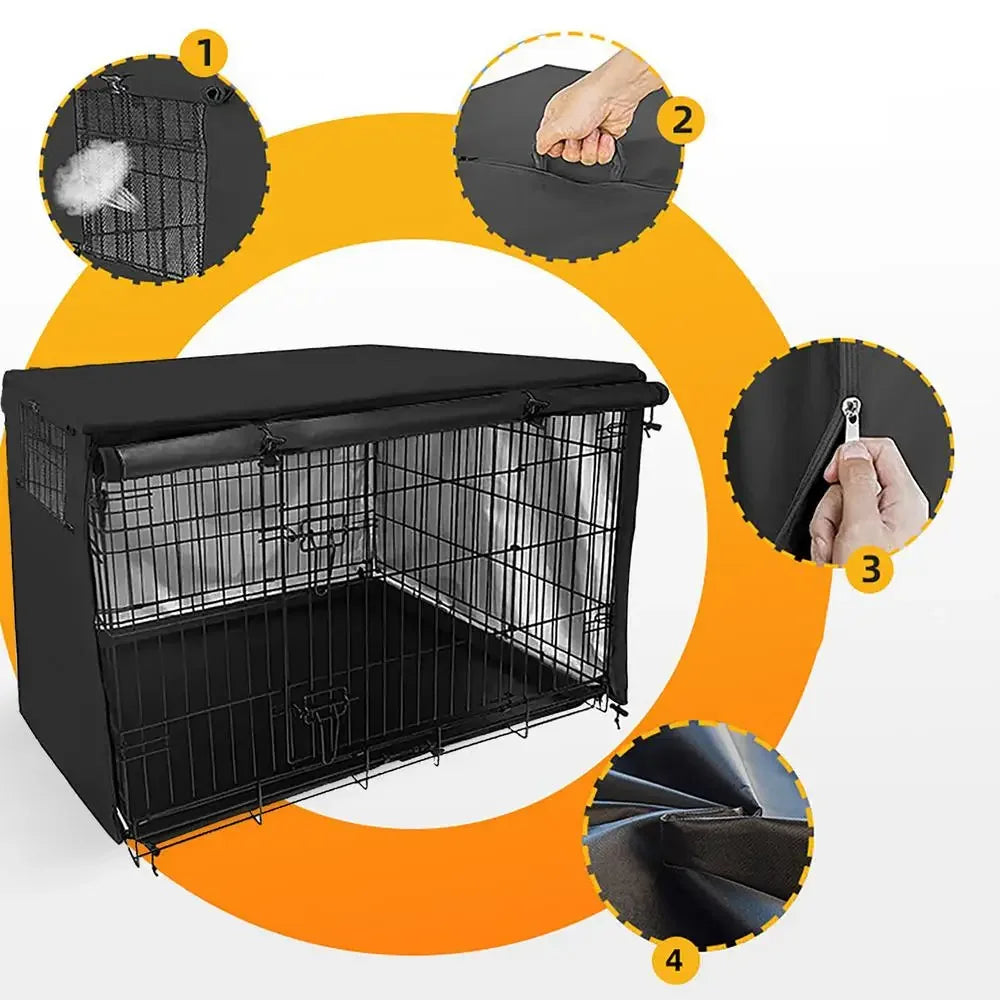 1
2
3
4