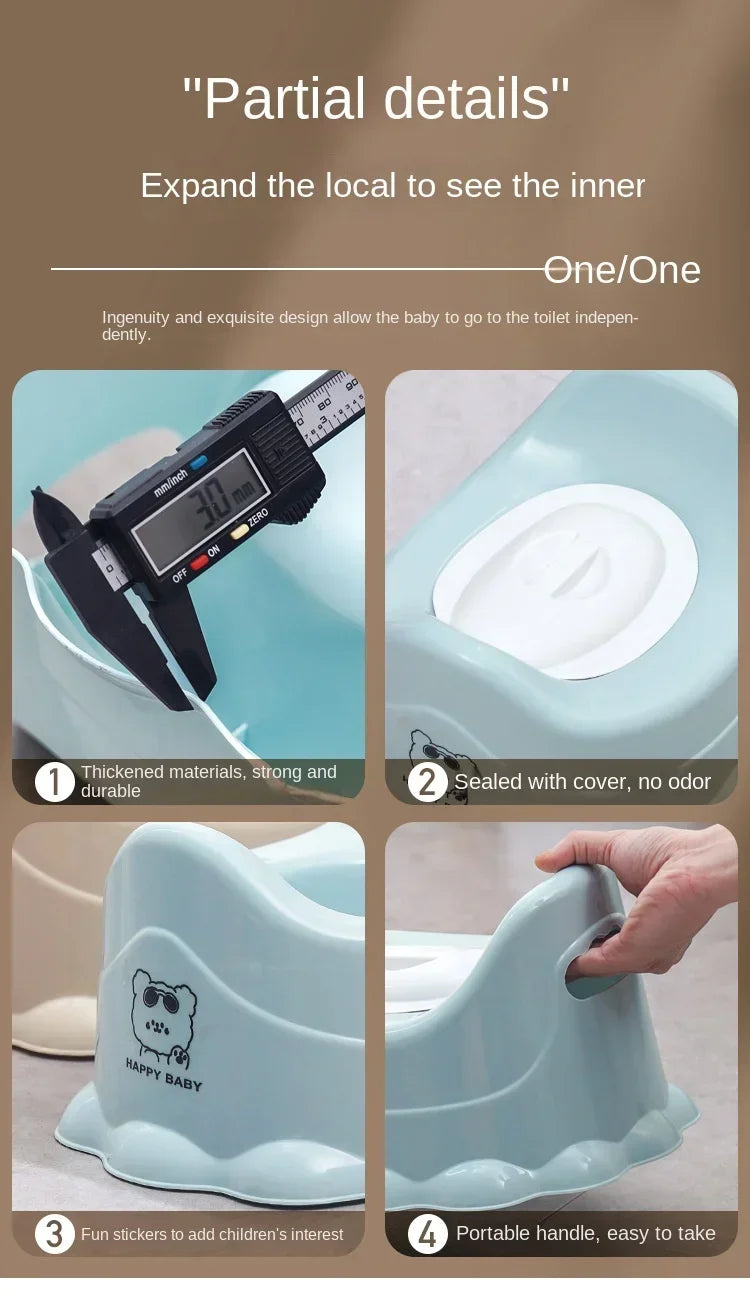 "Partial details"

Expand the local to see the inner

One/One

Ingenuity and exquisite design allow the baby to go to the toilet independently.

mm/inch
30 mm
OFF ON ZERO

1 Thickened materials, strong and durable

2 Sealed with cover, no odor

HAPPY BABY

3 Fun stickers to add children's interest

4 Portable handle, easy to take