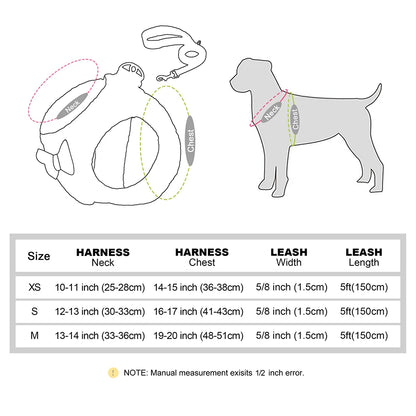 Neck

Chest

Neck

Chest

| Size | HARNESS Neck | HARNESS Chest | LEASH Width | LEASH Length |
|---|---|---|---|---|
| XS | 10-11 inch (25-28cm) | 14-15 inch (36-38cm) | 5/8 inch (1.5cm) | 5ft(150cm) |
| S | 12-13 inch (30-33cm) | 16-17 inch (41-43cm) | 5/8 inch (1.5cm) | 5ft(150cm) |
| M | 13-14 inch (33-36cm) | 19-20 inch (48-51cm) | 5/8 inch (1.5cm) | 5ft(150cm) |

! NOTE: Manual measurement exisits 1/2 inch error.