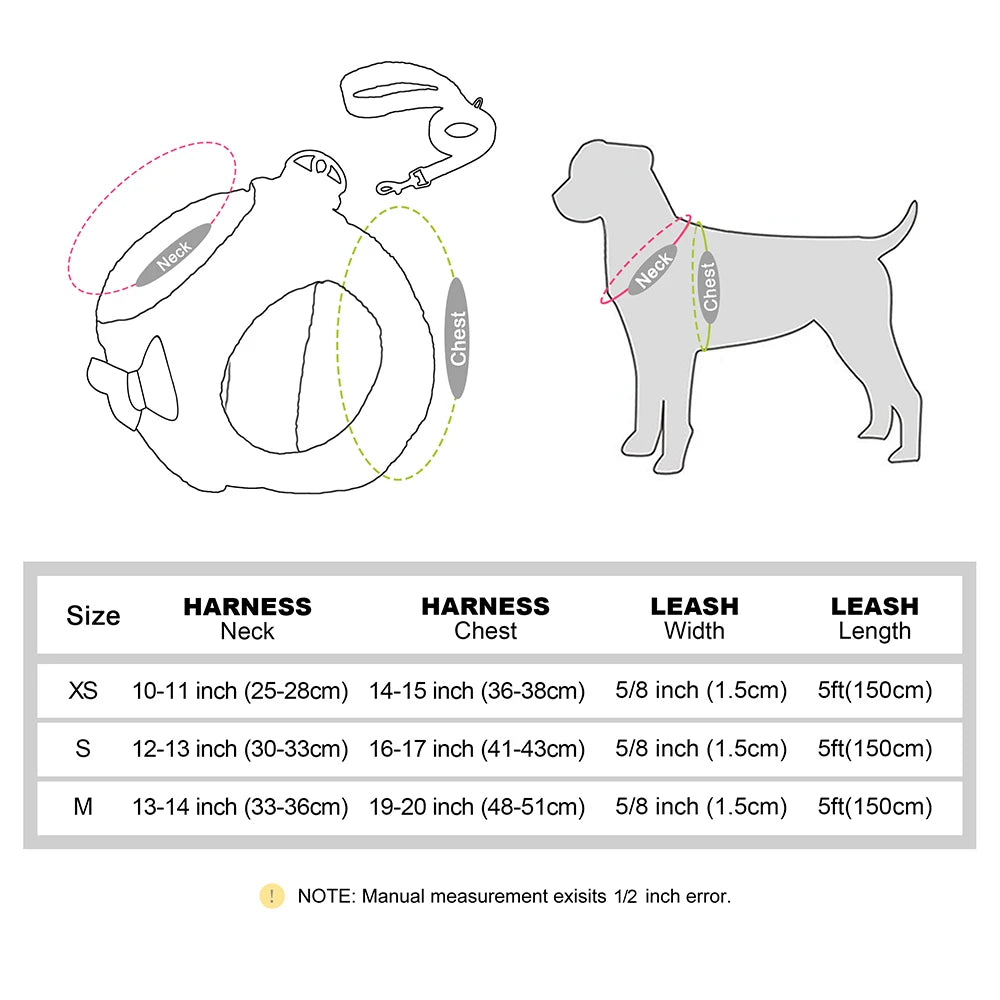 Neck

Chest

Neck

Chest

| Size | HARNESS Neck | HARNESS Chest | LEASH Width | LEASH Length |
|---|---|---|---|---|
| XS | 10-11 inch (25-28cm) | 14-15 inch (36-38cm) | 5/8 inch (1.5cm) | 5ft(150cm) |
| S | 12-13 inch (30-33cm) | 16-17 inch (41-43cm) | 5/8 inch (1.5cm) | 5ft(150cm) |
| M | 13-14 inch (33-36cm) | 19-20 inch (48-51cm) | 5/8 inch (1.5cm) | 5ft(150cm) |

! NOTE: Manual measurement exisits 1/2 inch error.