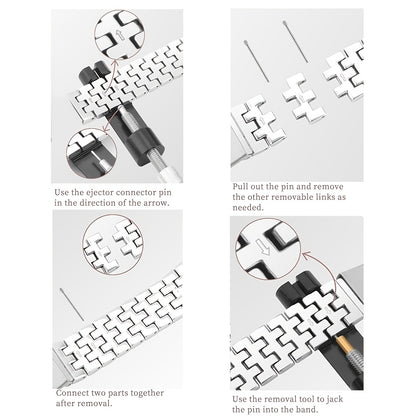 Use the ejector connector pin in the direction of the arrow.

Pull out the pin and remove the other removable links as needed.

Connect two parts together after removal.

Use the removal tool to jack the pin into the band.